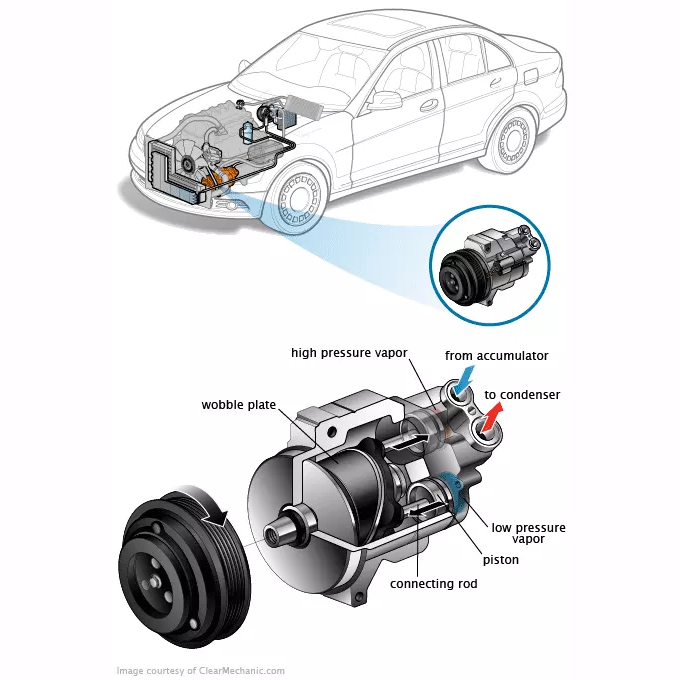 high pressure vapor

from accumulator

to condenser

wobble plate

low pressure vapor

piston

connecting rod

Image courtesy of ClearMechanic.com